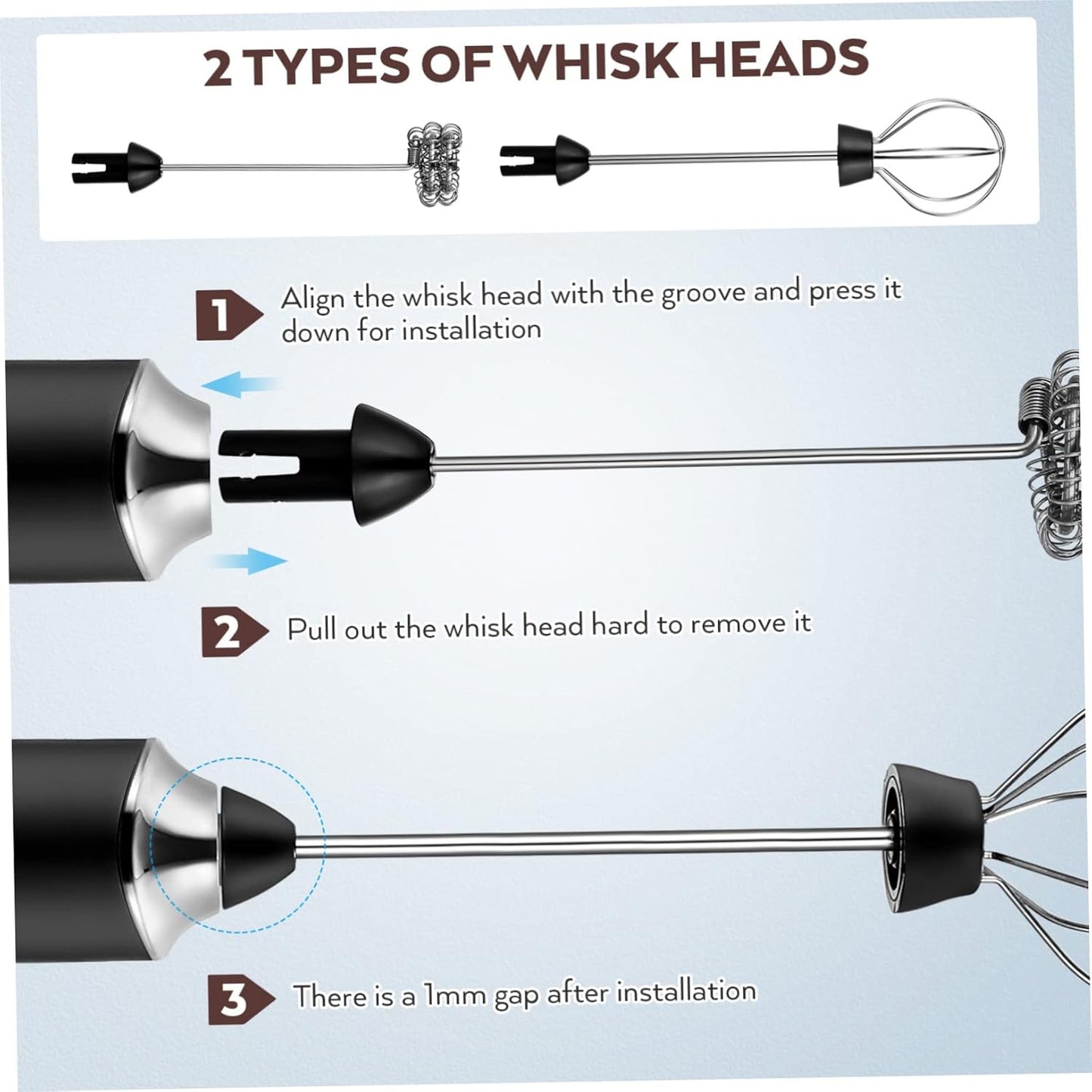 2 TYPES OF WHISK HEADS

1 Align the whisk head with the groove and press it down for installation

2 Pull out the whisk head hard to remove it

3 There is a 1mm gap after installation