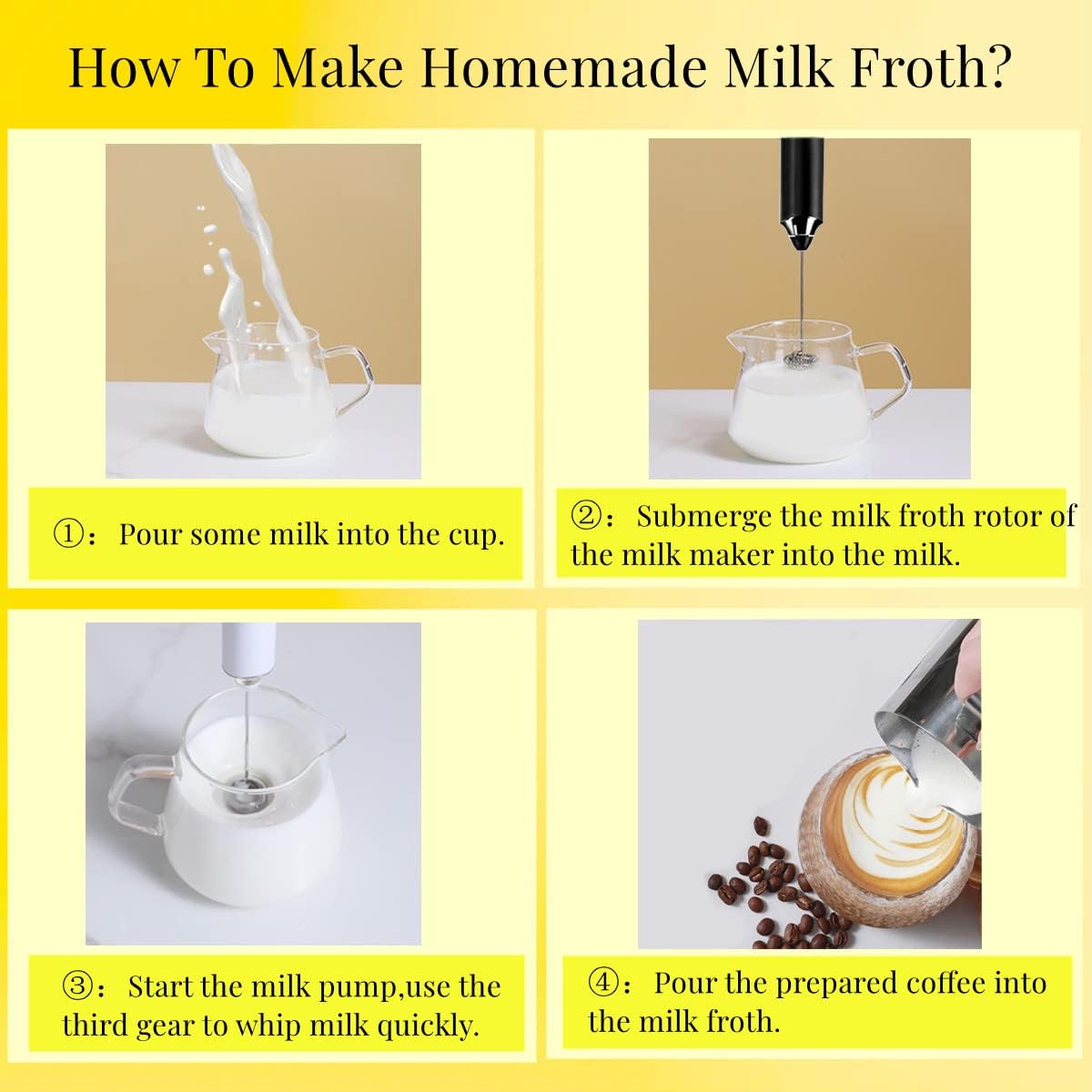 How To Make Homemade Milk Froth?

①: Pour some milk into the cup.

②: Submerge the milk froth rotor of the milk maker into the milk.

③: Start the milk pump,use the third gear to whip milk quickly.

④: Pour the prepared coffee into the milk froth.