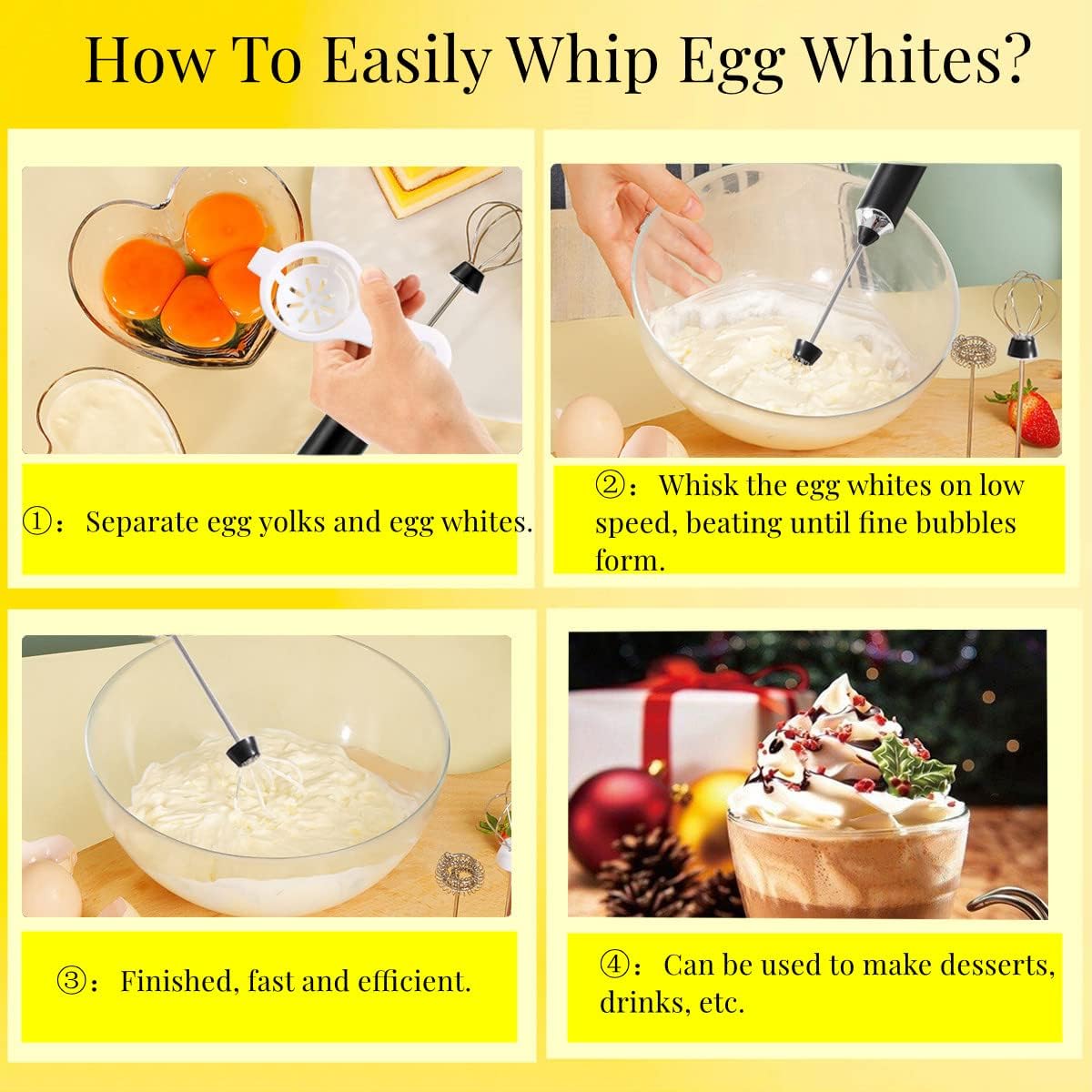 How To Easily Whip Egg Whites?

①：Separate egg yolks and egg whites.

②：Whisk the egg whites on low speed, beating until fine bubbles form.

③：Finished, fast and efficient.

④：Can be used to make desserts, drinks, etc.